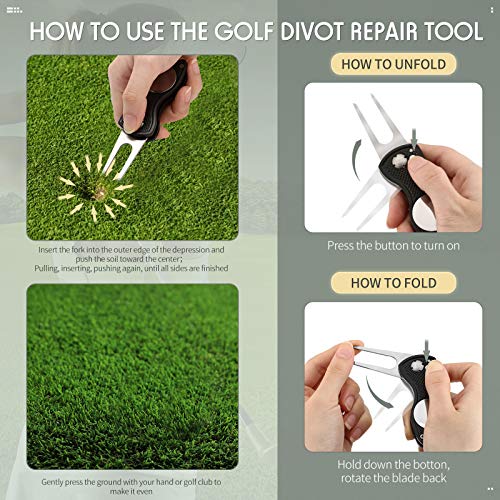 HOW TO USE THE GOLF DIVOT REPAIR TOOL

Insert the fork into the outer edge of the depression and push the soil toward the center;
Pulling, inserting, pushing again, until all sides are finished

Gently press the ground with your hand or golf club to make it even

HOW TO UNFOLD

Press the button to turn on

HOW TO FOLD

Hold down the botton, rotate the blade back