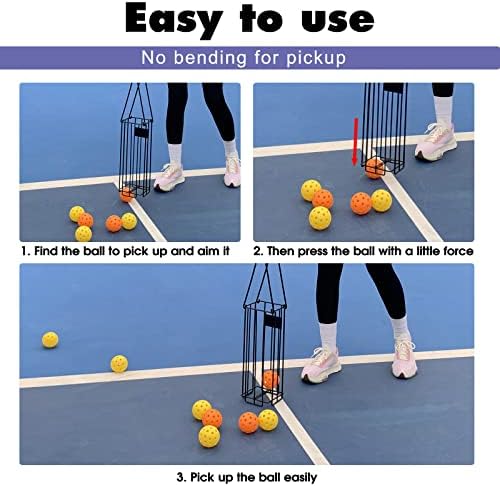 Easy to use

No bending for pickup

1. Find the ball to pick up and aim it

2. Then press the ball with a little force

3. Pick up the ball easily