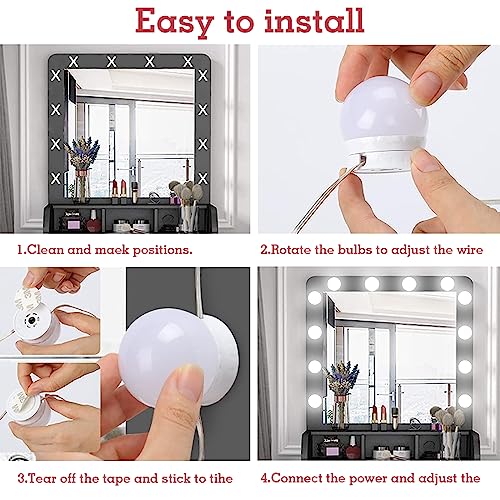 Easy to install

1.Clean and maek positions.

2.Rotate the bulbs to adjust the wire

3.Tear off the tape and stick to tihe

4.Connect the power and adjust the