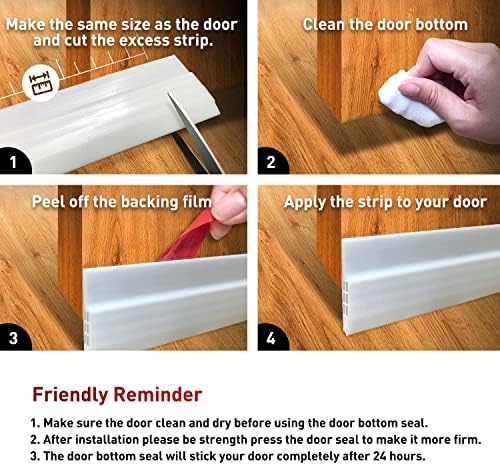 Make the same size as the door and cut the excess strip.

1

Clean the door bottom

2

Peel off the backing film

3

Apply the strip to your door

4

Friendly Reminder

1. Make sure the door clean and dry before using the door bottom seal.
2. After installation please be strength press the door seal to make it more firm.
3. The door bottom seal will stick your door completely after 24 hours.