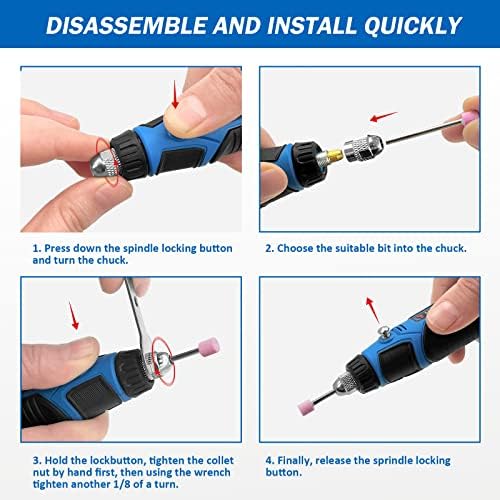 DISASSEMBLE AND INSTALL QUICKLY

1. Press down the spindle locking button and turn the chuck.

2. Choose the suitable bit into the chuck.

3. Hold the lockbutton, tighten the collet nut by hand first, then using the wrench tighten another 1/8 of a turn.

4. Finally, release the sprindle locking button.