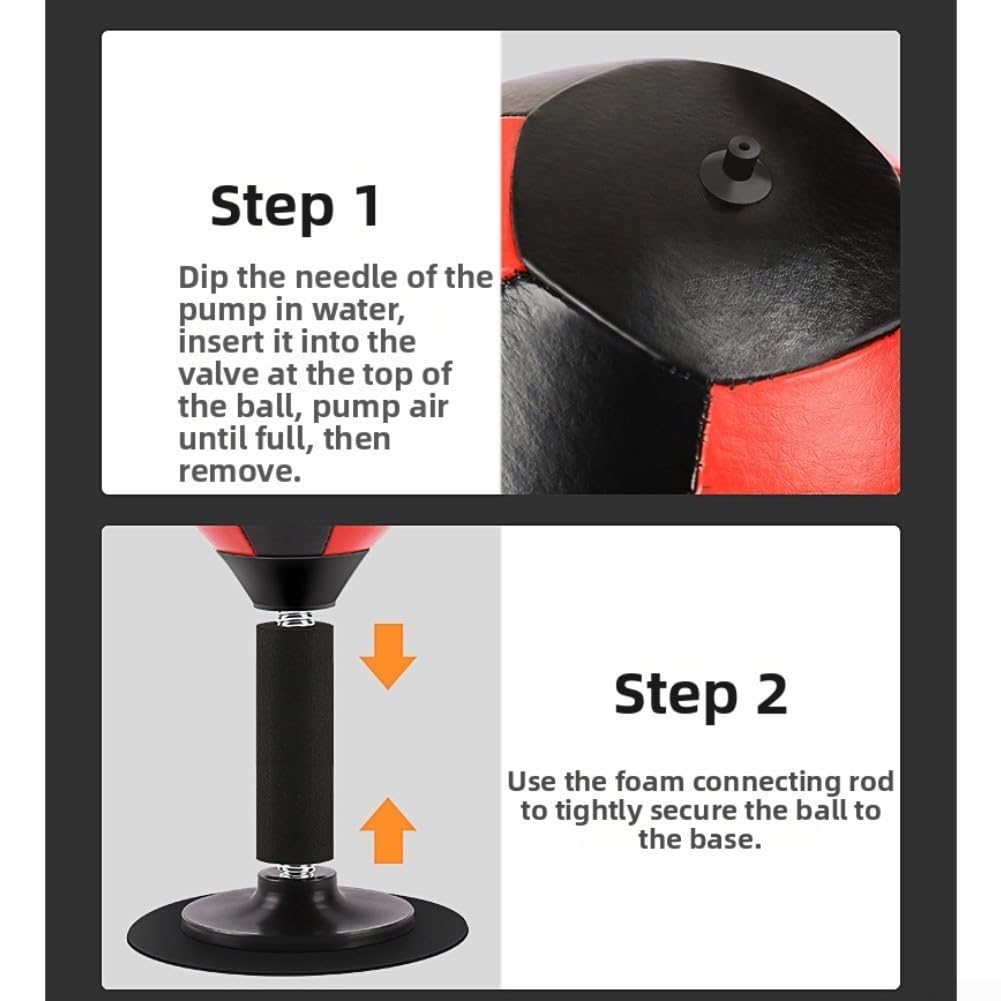 Step 1

Dip the needle of the pump in water, insert it into the valve at the top of the ball, pump air until full, then remove.

Step 2

Use the foam connecting rod to tightly secure the ball to the base.