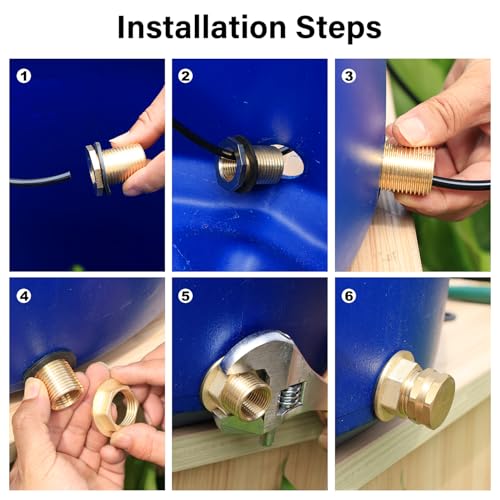 Installation Steps

1

2

3

4

5

6