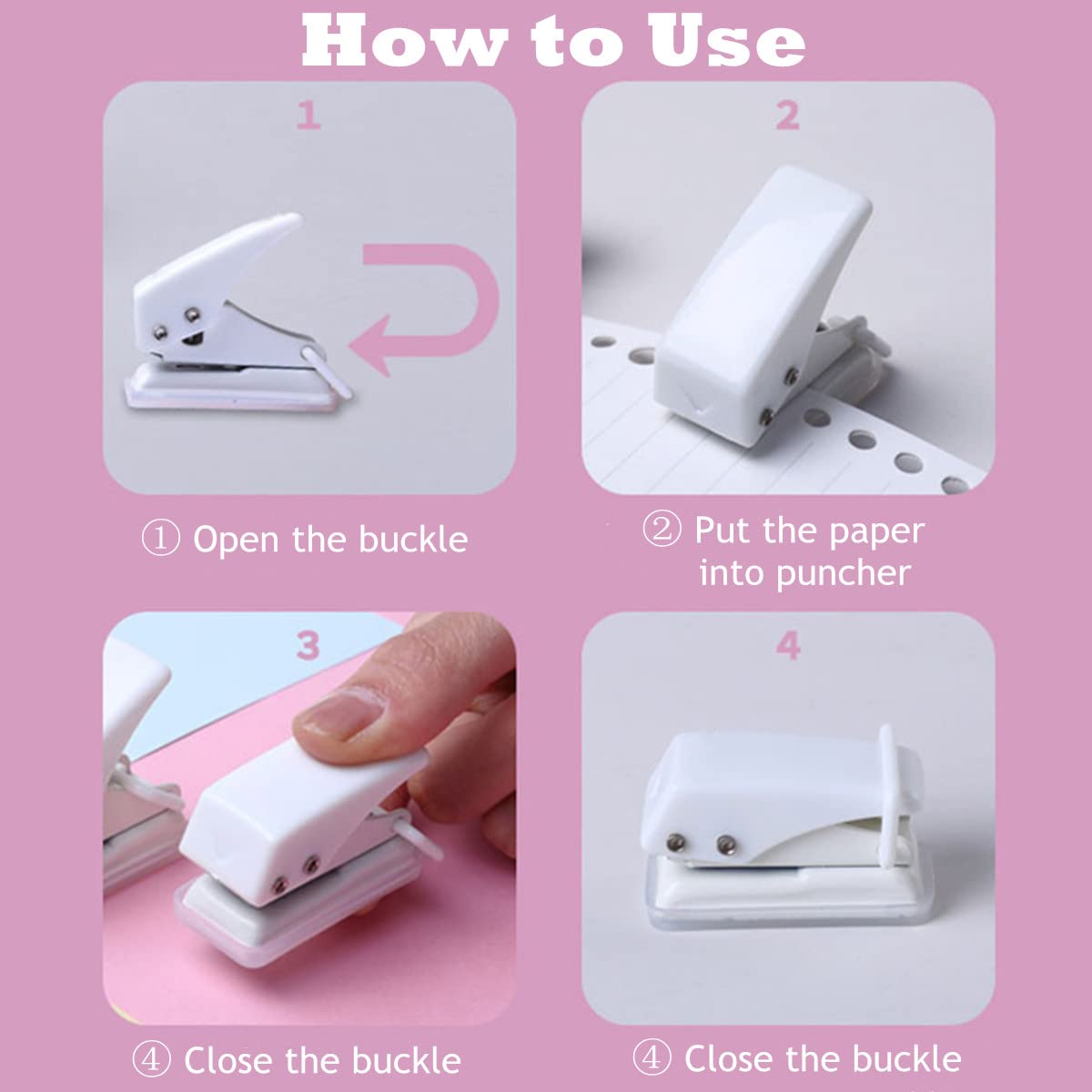 How to Use

1

① Open the buckle

2

② Put the paper into puncher

3

④ Close the buckle

4

④ Close the buckle