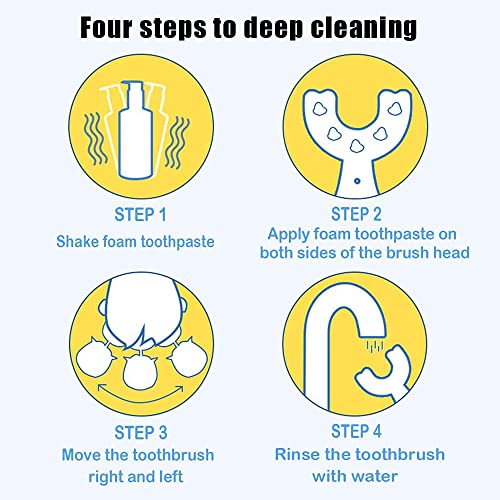 Four steps to deep cleaning

STEP 1
Shake foam toothpaste

STEP 2
Apply foam toothpaste on both sides of the brush head

STEP 3
Move the toothbrush right and left

STEP 4
Rinse the toothbrush with water