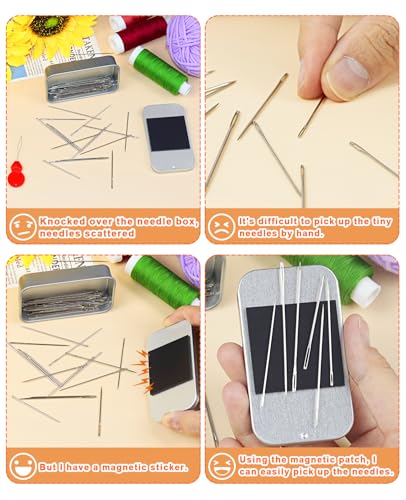 Knocked over the needle box, needles scattered

It's difficult to pick up the tiny needles by hand.

But I have a magnetic sticker.

Using the magnetic patch, I can easily pick up the needles.