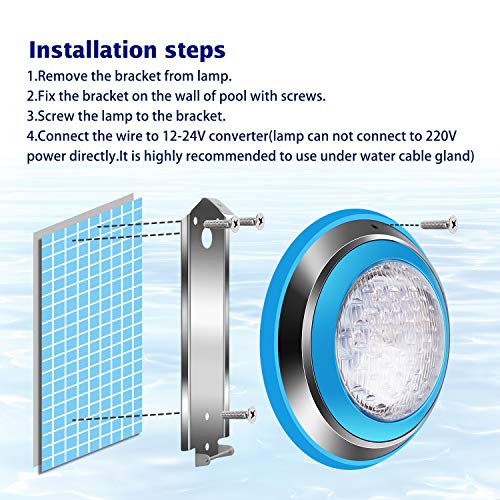 Installation steps

1.Remove the bracket from lamp.
2.Fix the bracket on the wall of pool with screws.
3.Screw the lamp to the bracket.
4.Connect the wire to 12-24V converter(lamp can not connect to 220V power directly.It is highly recommended to use under water cable gland)