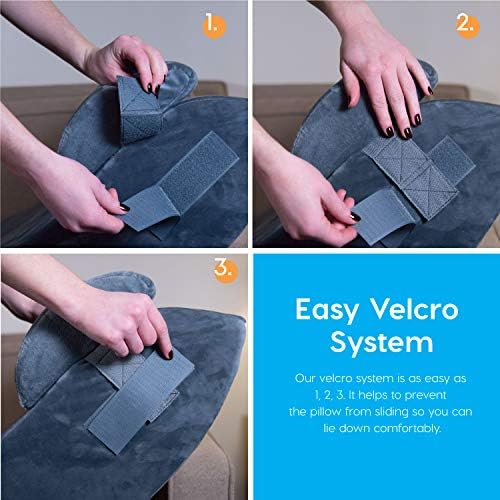 1.

2.

3.

Easy Velcro System

Our velcro system is as easy as 1, 2, 3. It helps to prevent the pillow from sliding so you can lie down comfortably.