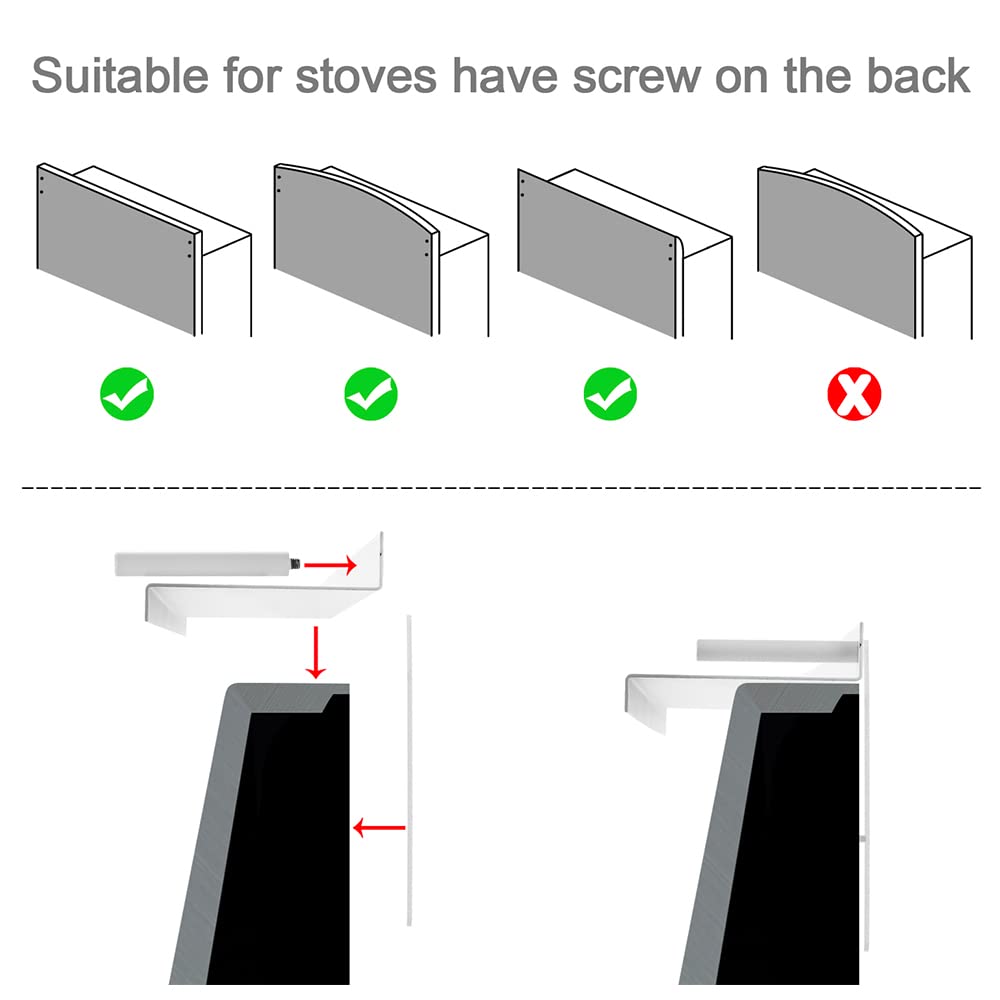 Suitable for stoves have screw on the back