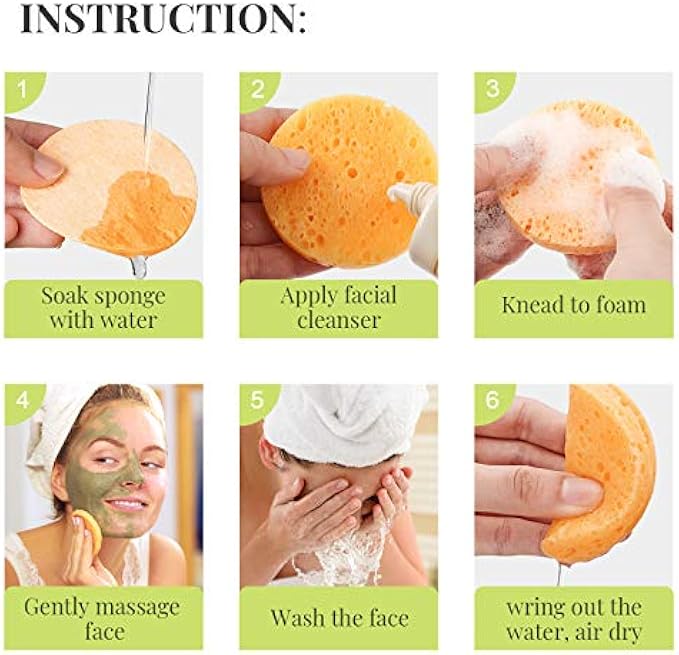 INSTRUCTION:

1
Soak sponge with water

2
Apply facial cleanser

3
Knead to foam

4
Gently massage face

5
Wash the face

6
wring out the water, air dry