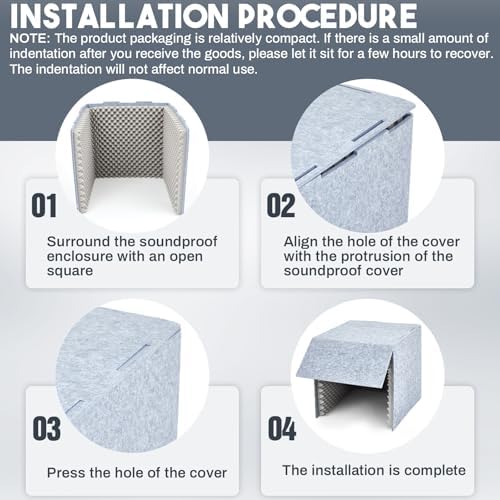 INSTALLATION PROCEDURE

NOTE: The product packaging is relatively compact. If there is a small amount of indentation after you receive the goods, please let it sit for a few hours to recover. The indentation will not affect normal use.

01

Surround the soundproof enclosure with an open square

02

Align the hole of the cover with the protrusion of the soundproof cover

03

Press the hole of the cover

04

The installation is complete