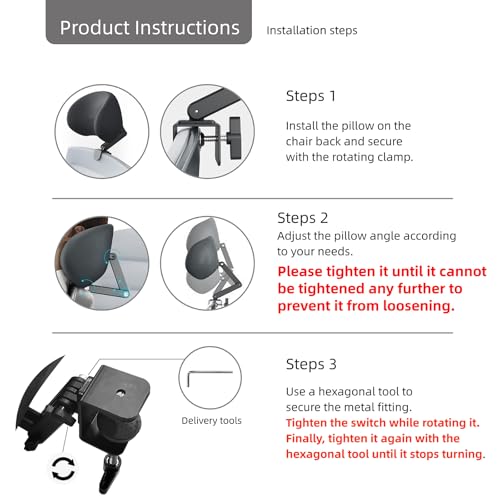 Product Instructions

Installation steps

Steps 1

Install the pillow on the chair back and secure with the rotating clamp.

Steps 2

Adjust the pillow angle according to your needs.

Please tighten it until it cannot be tightened any further to prevent it from loosening.

Delivery tools

Steps 3

Use a hexagonal tool to secure the metal fitting.

Tighten the switch while rotating it. Finally, tighten it again with the hexagonal tool until it stops turning.