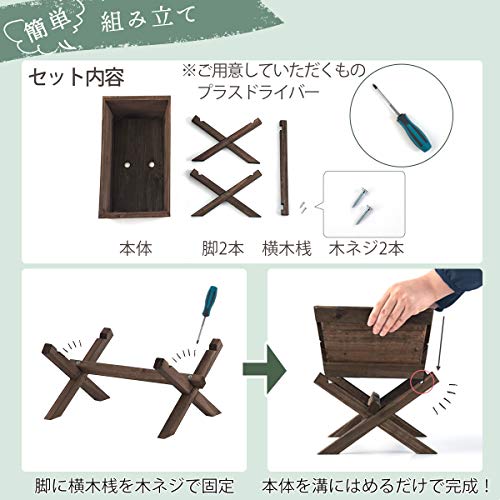 簡単 組み立て

セット内容

※ご用意していただくもの
プラスドライバー

本体 脚2本 横木桟 木ネジ2本

脚に横木桟を木ネジで固定

本体を溝にはめるだけで完成！