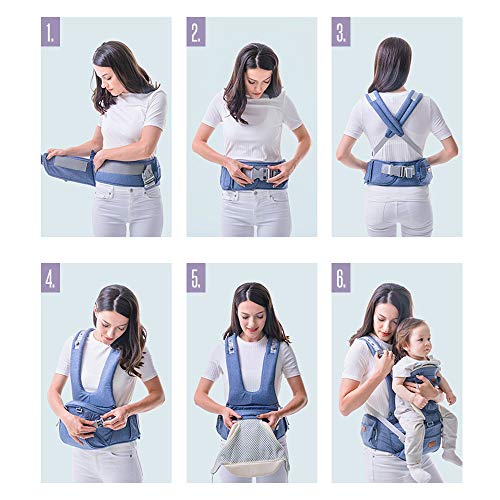 1.

2.

3.

4.

5.

6.