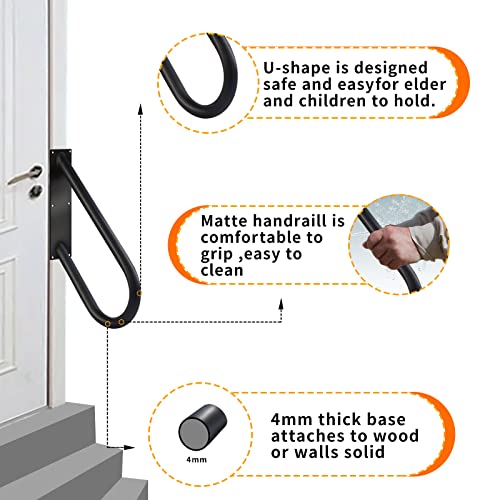 U-shape is designed safe and easyfor elder and children to hold.

Matte handraill is comfortable to grip ,easy to clean

4mm

4mm thick base attaches to wood or walls solid