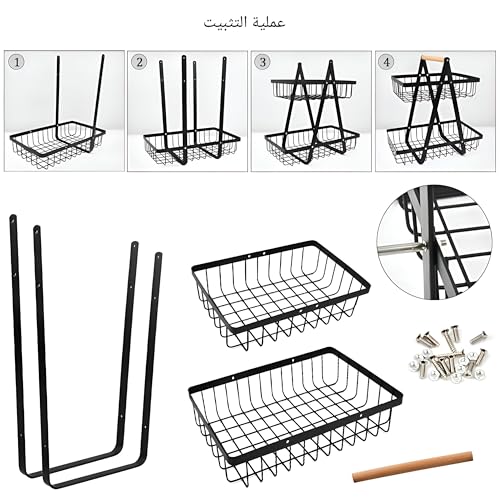 عملية التثبيت

1

2

3

4