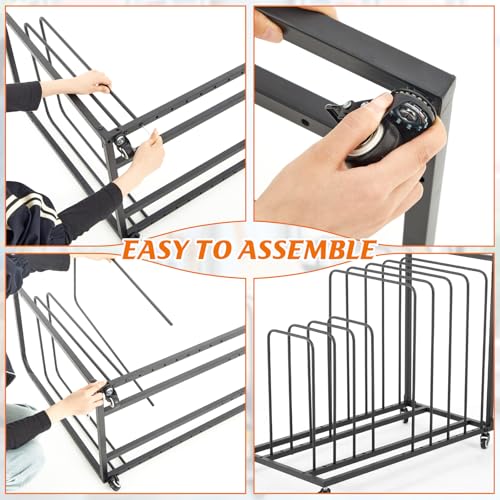 EASY TO ASSEMBLE