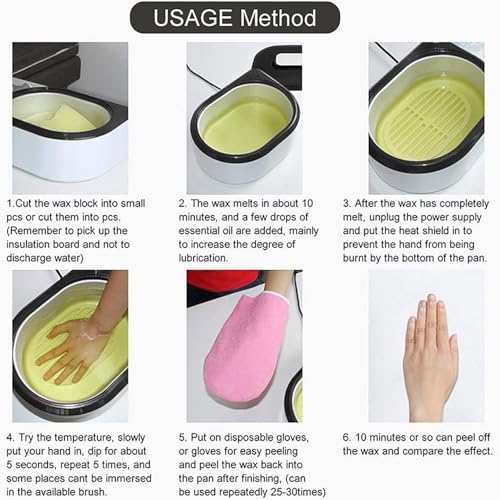 USAGE Method

1.Cut the wax block into small pcs or cut them into pcs. (Remember to pick up the insulation board and not to discharge water)

2. The wax melts in about 10 minutes, and a few drops of essential oil are added, mainly to increase the degree of lubrication.

3. After the wax has completely melt, unplug the power supply and put the heat shield in to prevent the hand from being burnt by the bottom of the pan.

4. Try the temperature, slowly put your hand in, dip for about 5 seconds, repeat 5 times, and some places cant be immersed in the available brush.

5. Put on disposable gloves, or gloves for easy peeling and peel the wax back into the pan after finishing, (can be used repeatedly 25-30times)

6. 10 minutes or so can peel off the wax and compare the effect.