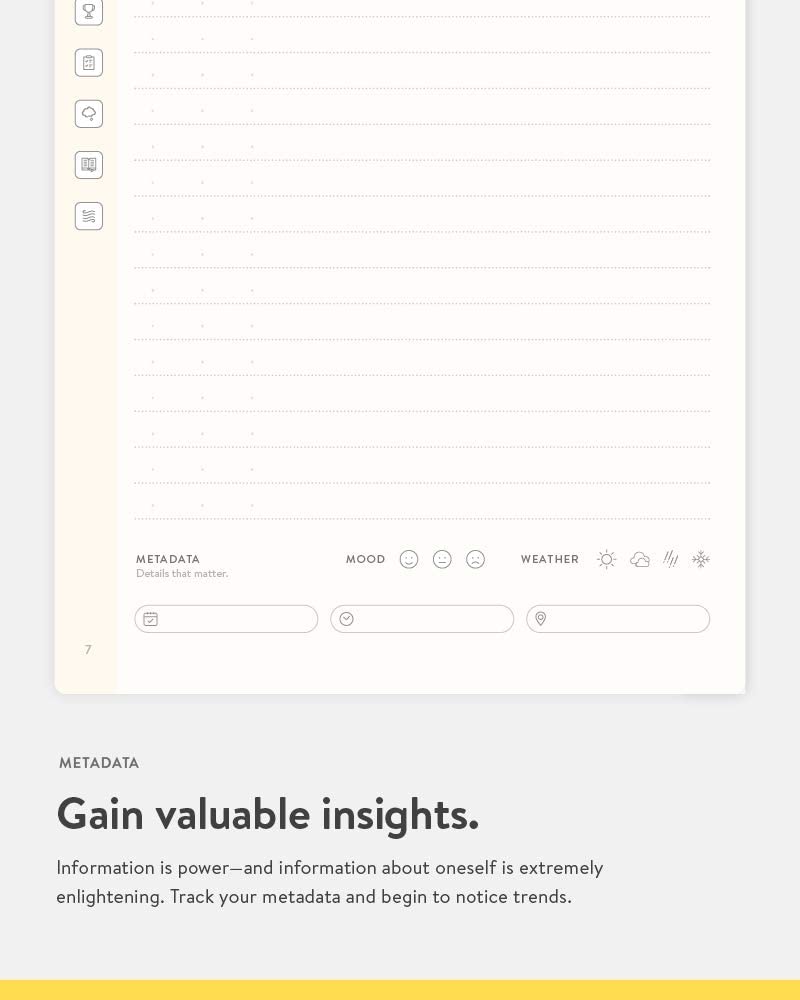 METADATA
Details that matter.

MOOD

WEATHER

7

METADATA

Gain valuable insights.

Information is power—and information about oneself is extremely enlightening. Track your metadata and begin to notice trends.