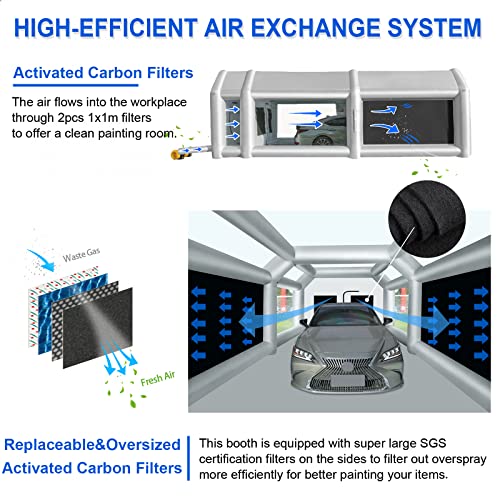 HIGH-EFFICIENT AIR EXCHANGE SYSTEM

Activated Carbon Filters

The air flows into the workplace through 2pcs 1x1m filters to offer a clean painting room.

Waste Gas

Fresh Air

Replaceable&Oversized Activated Carbon Filters

This booth is equipped with super large SGS certification filters on the sides to filter out overspray more efficiently for better painting your items.