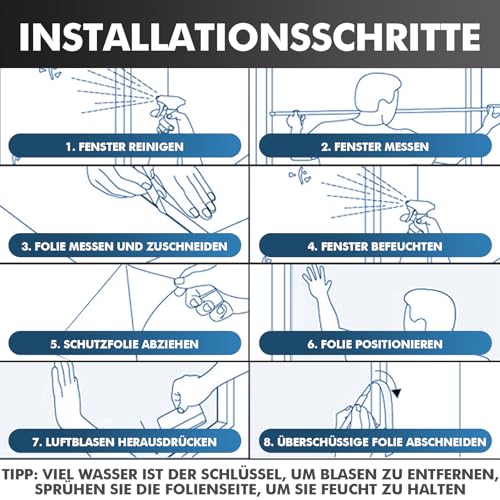 INSTALLATIONSSCHRITTE

1. FENSTER REINIGEN

2. FENSTER MESSEN

3. FOLIE MESSEN UND ZUSCHNEIDEN

4. FENSTER BEFEUCHTEN

5. SCHUTZFOLIE ABZIEHEN

6. FOLIE POSITIONIEREN

7. LUFTBLASEN HERAUSDRÜCKEN

8. ÜBERSCHÜSSIGE FOLIE ABSCHNEIDEN

TIPP: VIEL WASSER IST DER SCHLÜSSEL, UM BLASEN ZU ENTFERNEN, SPRÜHEN SIE DIE FOLIENSEITE, UM SIE FEUCHT ZU HALTEN