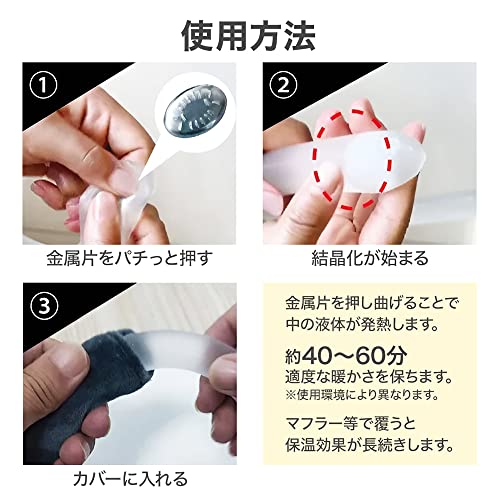 使用方法

①

金属片をパチっと押す

②

結晶化が始まる

③

カバーに入れる

金属片を押し曲げることで中の液体が発熱します。

約40〜60分
適度な暖かさを保ちます。
※使用環境により異なります。

マフラー等で覆うと保温効果が長続きします。