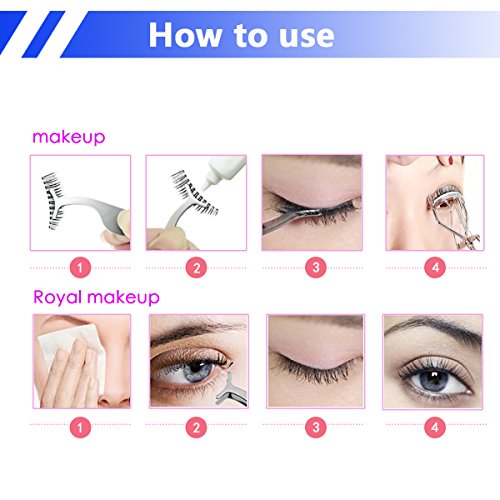 How to use

makeup

1

2

3

4

Royal makeup

1

2

3

4