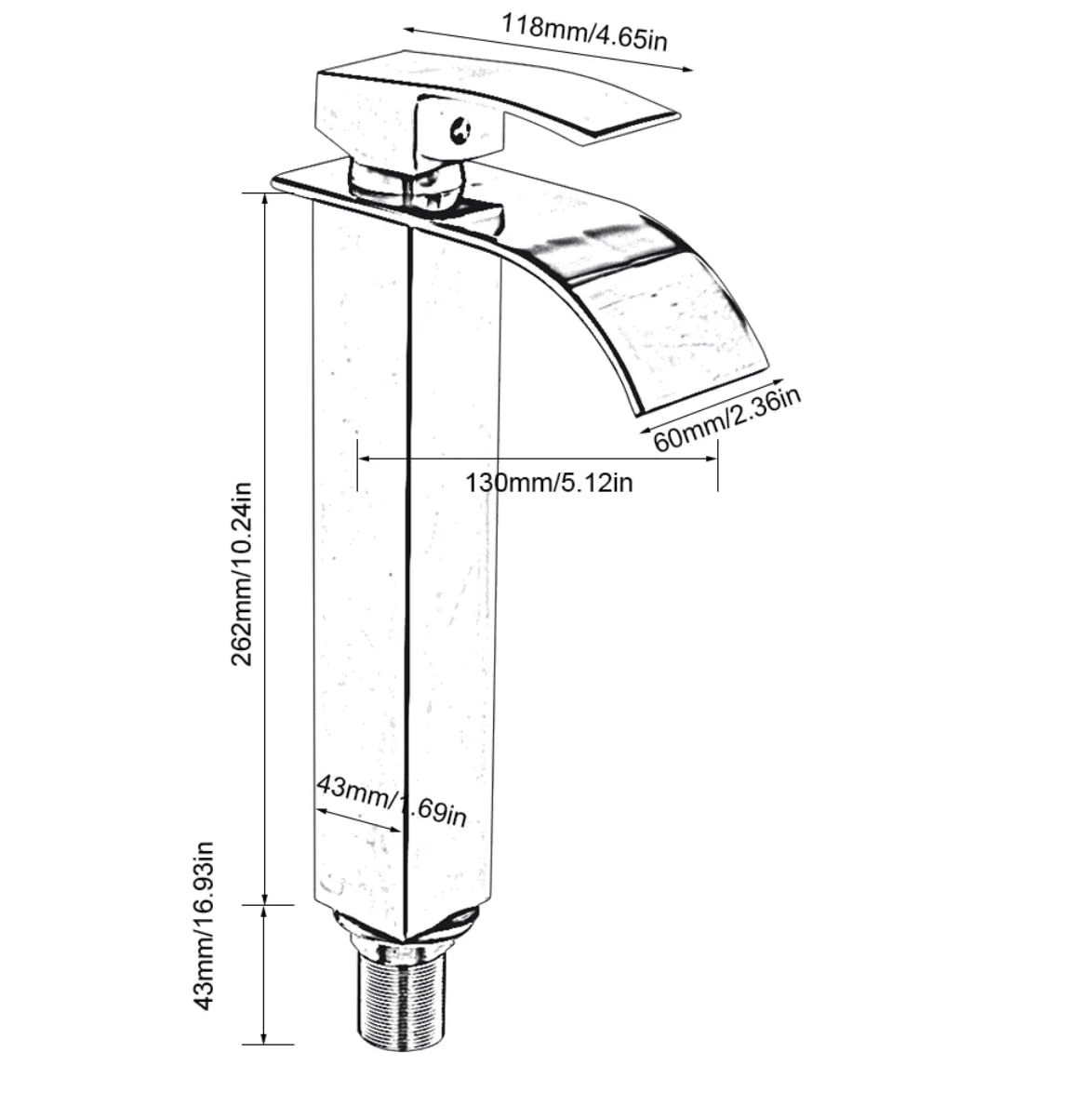 118mm/4.65in

60mm/2.36in

130mm/5.12in

262mm/10.24in

43mm/1.69in

43mm/16.93in