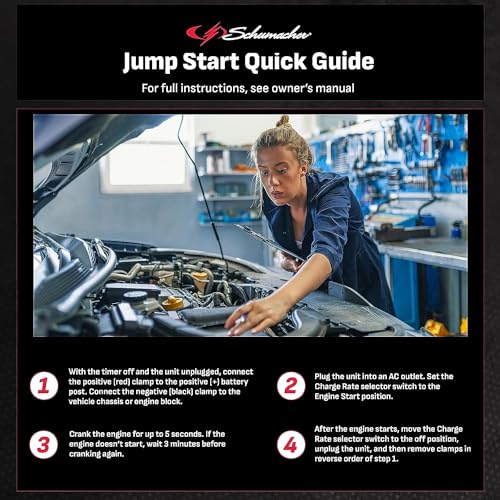 Schumacher

Jump Start Quick Guide

For full instructions, see owner's manual

1 With the timer off and the unit unplugged, connect the positive (red) clamp to the positive (+) battery post. Connect the negative (black) clamp to the vehicle chassis or engine block.

2 Plug the unit into an AC outlet. Set the Charge Rate selector switch to the Engine Start position.

3 Crank the engine for up to 5 seconds. If the engine doesn't start, wait 3 minutes before cranking again.

4 After the engine starts, move the Charge Rate selector switch to the off position, unplug the unit, and then remove clamps in reverse order of step 1.