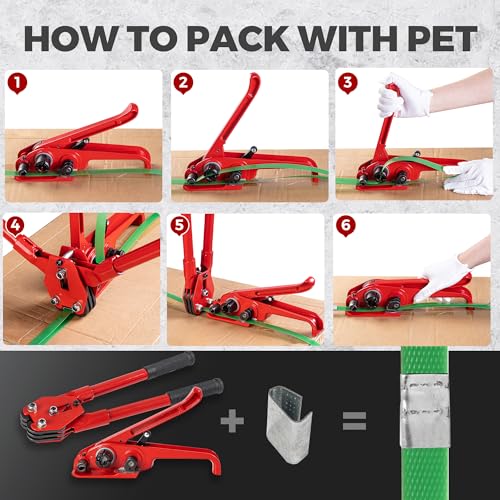 HOW TO PACK WITH PET

1

2

3

4

5

6

+

=