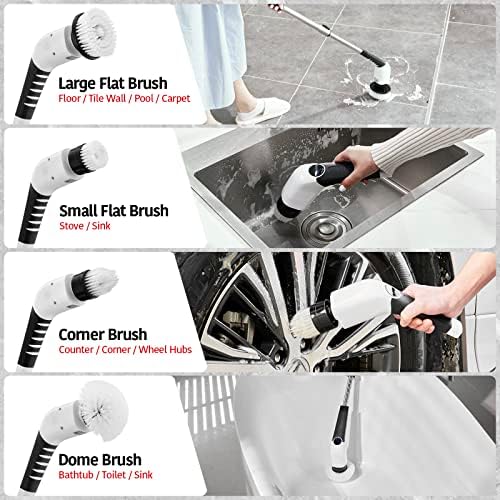 Large Flat Brush
Floor / Tile Wall / Pool / Carpet

Small Flat Brush
Stove / Sink

Corner Brush
Counter / Corner / Wheel Hubs

Dome Brush
Bathtub / Toilet / Sink