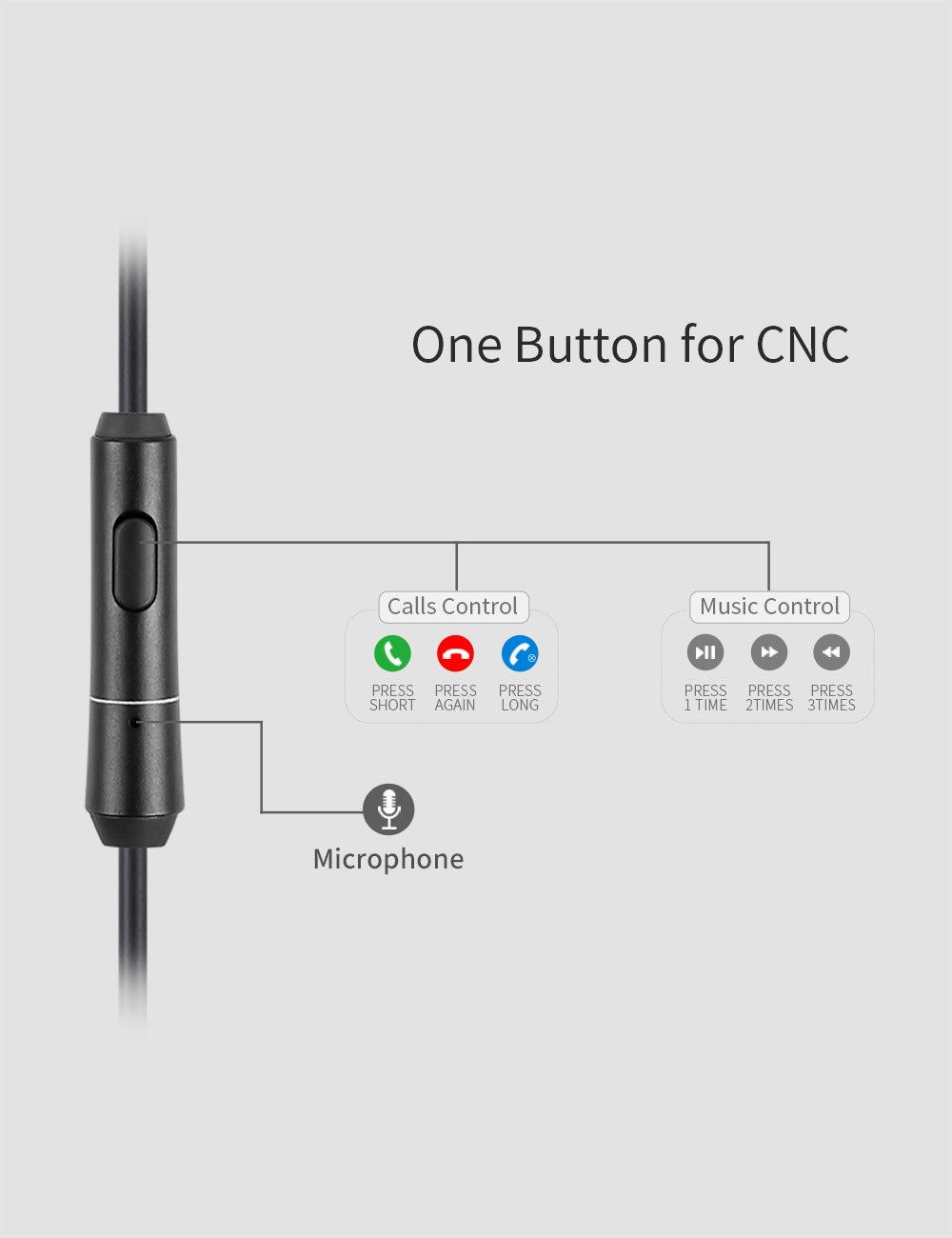 One Button for CNC

Calls Control

PRESS SHORT

PRESS AGAIN

PRESS LONG

Music Control

PRESS 1 TIME

PRESS 2TIMES

PRESS 3TIMES

Microphone