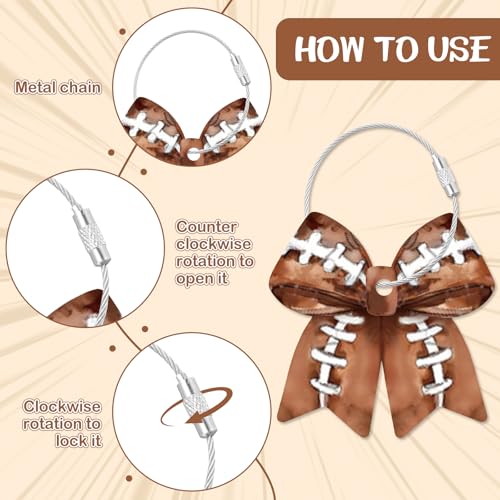 HOW TO USE

Metal chain

Counter clockwise rotation to open it

Clockwise rotation to lock it