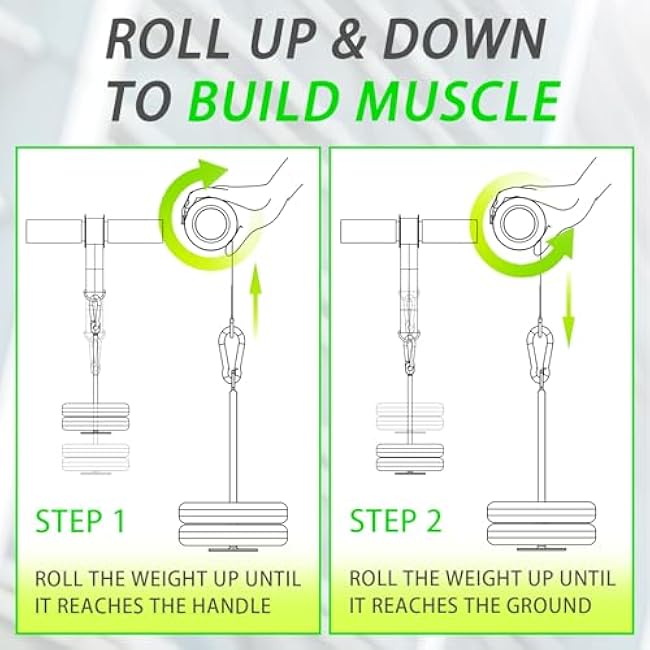 ROLL UP & DOWN
TO BUILD MUSCLE

STEP 1

ROLL THE WEIGHT UP UNTIL IT REACHES THE HANDLE

STEP 2

ROLL THE WEIGHT UP UNTIL IT REACHES THE GROUND