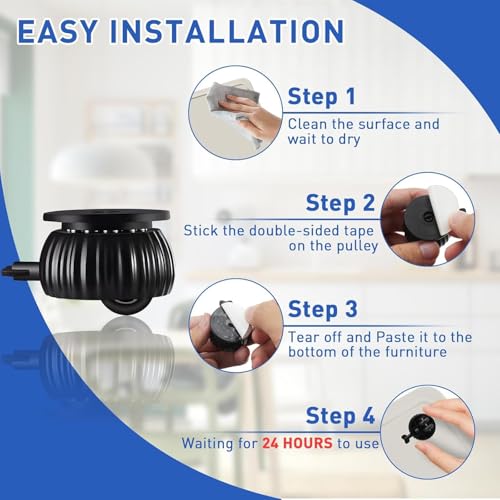 EASY INSTALLATION

Step 1

Clean the surface and wait to dry

Step 2

Stick the double-sided tape on the pulley

Step 3

Tear off and Paste it to the bottom of the furniture

Step 4

Waiting for 24 HOURS to use