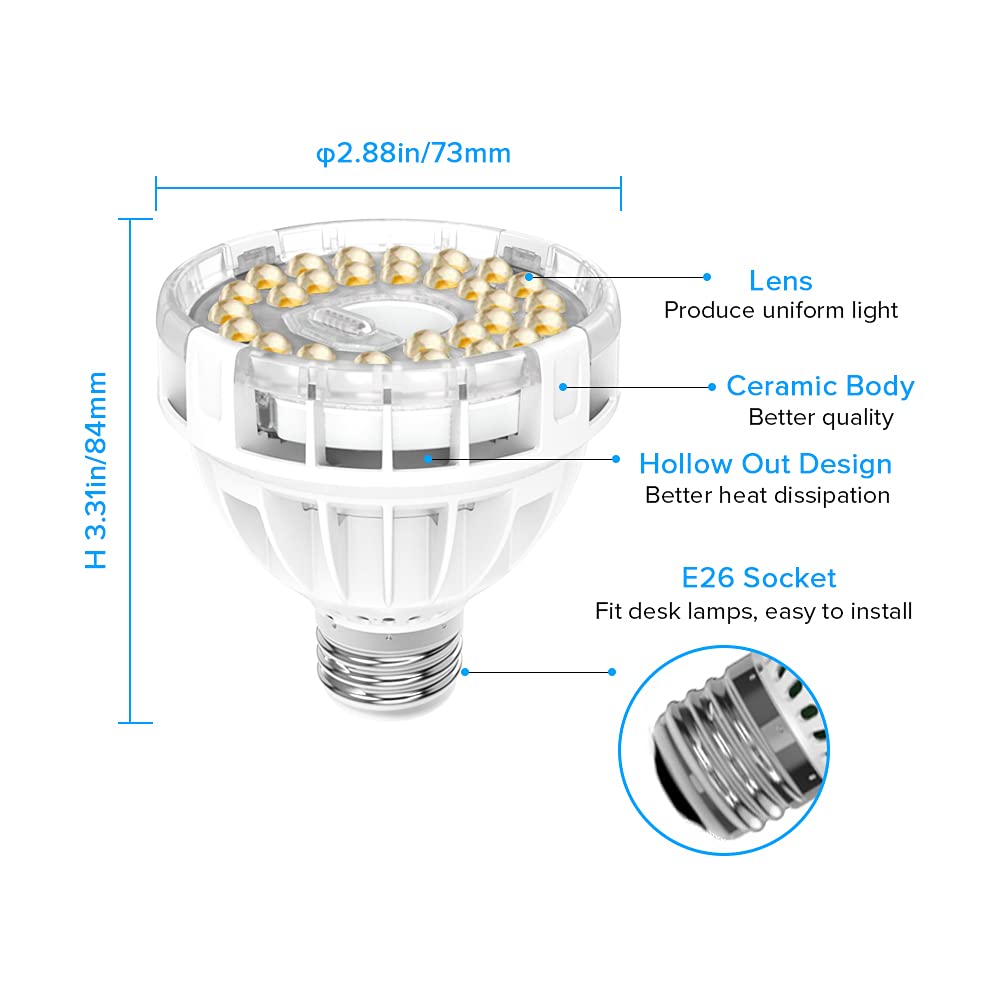 φ2.88in/73mm

H 3.31in/84mm

Lens
Produce uniform light

Ceramic Body
Better quality

Hollow Out Design
Better heat dissipation

E26 Socket
Fit desk lamps, easy to install