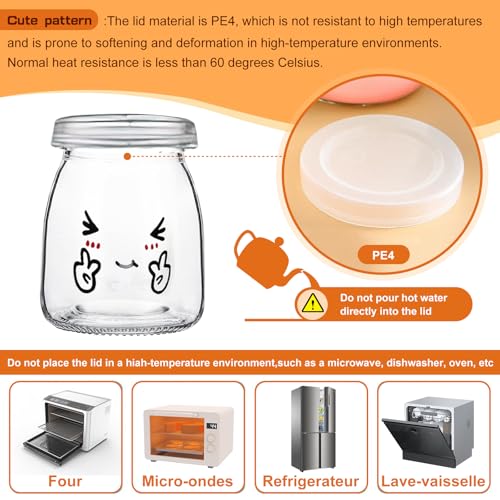 Cute pattern :The lid material is PE4, which is not resistant to high temperatures and is prone to softening and deformation in high-temperature environments. Normal heat resistance is less than 60 degrees Celsius.

PE4

Do not pour hot water directly into the lid

Do not place the lid in a hiah-temperature environment,such as a microwave, dishwasher, oven, etc

Four

Micro-ondes

Refrigerateur

Lave-vaisselle