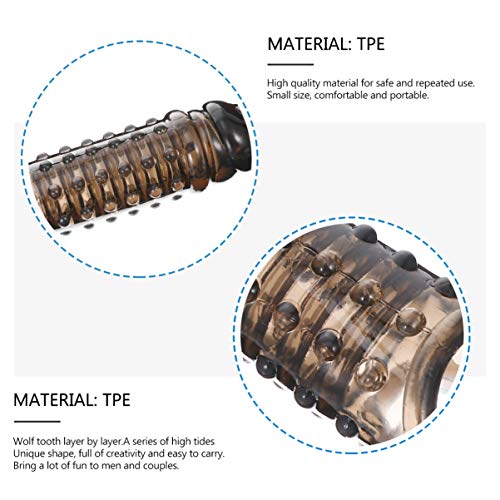 MATERIAL: TPE

High quality material for safe and repeated use. Small size, comfortable and portable.

MATERIAL: TPE

Wolf tooth layer by layer.A series of high tides
Unique shape, full of creativity and easy to carry.
Bring a lot of fun to men and couples.