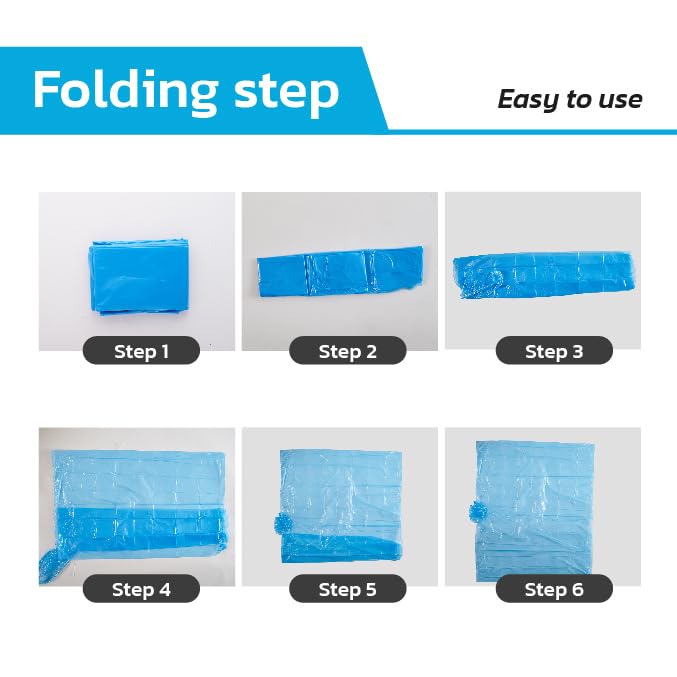 Folding step

Easy to use

Step 1

Step 2

Step 3

Step 4

Step 5

Step 6