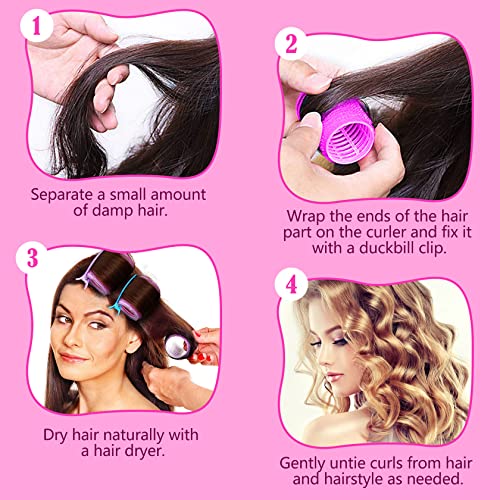 1

Separate a small amount of damp hair.

2

Wrap the ends of the hair part on the curler and fix it with a duckbill clip.

3

Dry hair naturally with a hair dryer.

4

Gently untie curls from hair and hairstyle as needed.