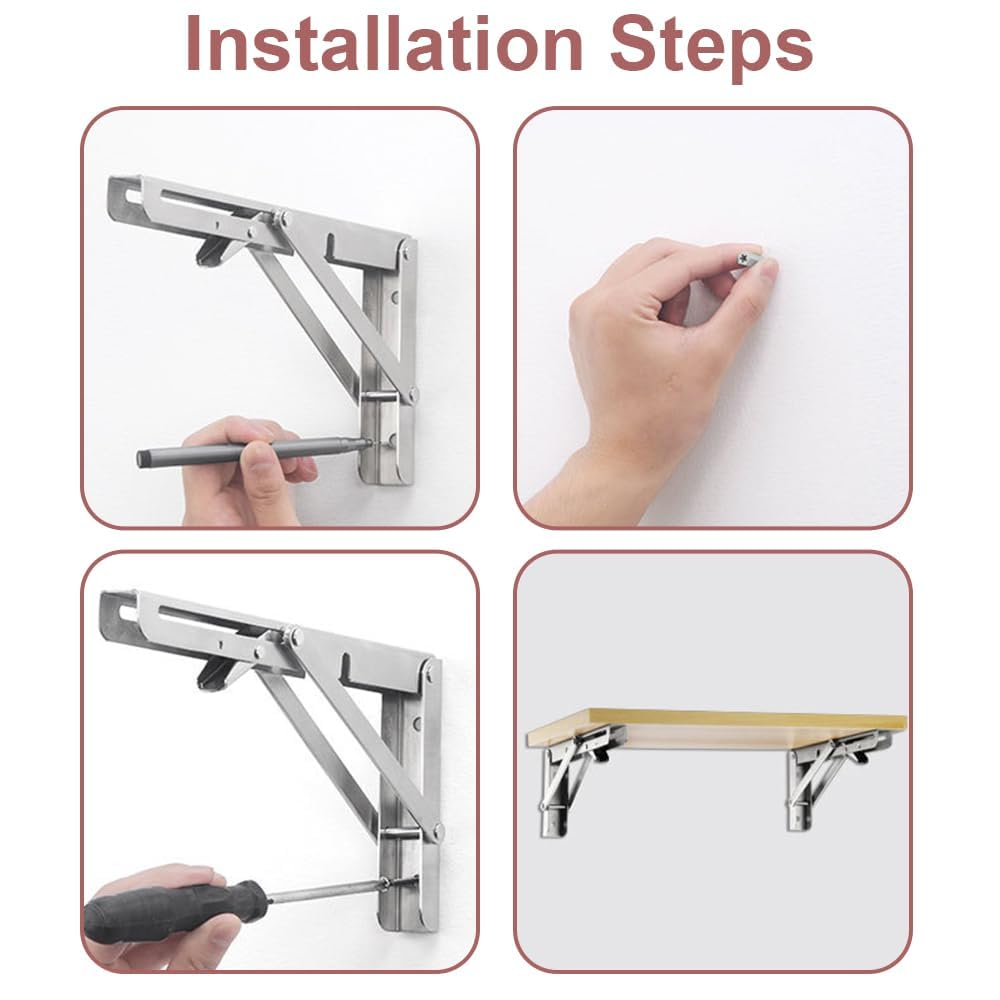 Installation Steps