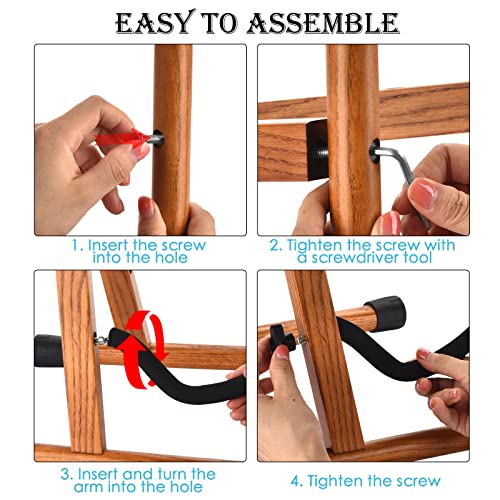 EASY TO ASSEMBLE

1. Insert the screw into the hole

2. Tighten the screw with a screwdriver tool

3. Insert and turn the arm into the hole

4. Tighten the screw