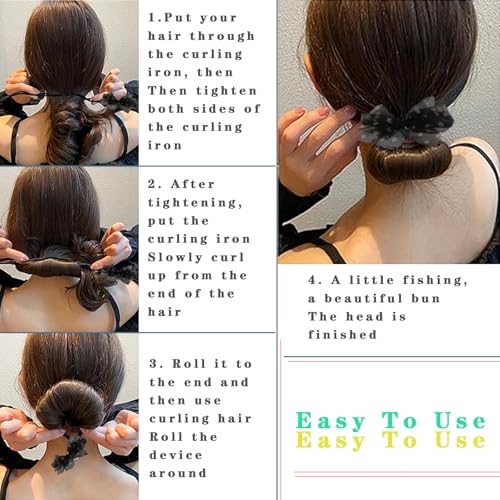 1.Put your hair through the curling iron, then Then tighten both sides of the curling iron

2. After tightening, put the curling iron Slowly curl up from the end of the hair

3. Roll it to the end and then use curling hair Roll the device around

4. A little fishing, a beautiful bun The head is finished

Easy To Use
Easy To Use