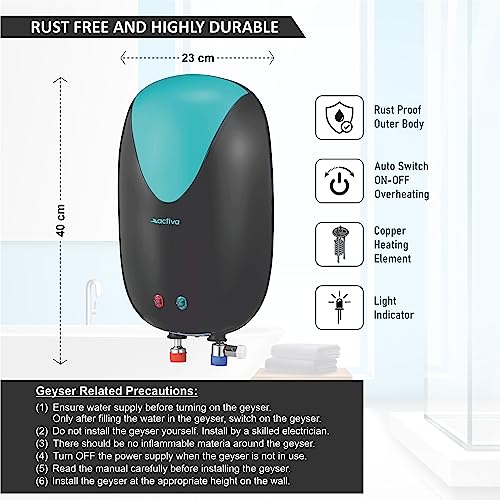 RUST FREE AND HIGHLY DURABLE

23 cm

40 cm

activa

Rust Proof Outer Body

Auto Switch ON-OFF Overheating

Copper Heating Element

Light Indicator

Geyser Related Precautions:

(1) Ensure water supply before turning on the geyser. Only after filling the water in the geyser, switch on the geyser.
(2) Do not install the geyser yourself. Install by a skilled electrician.
(3) There should be no inflammable materia around the geyser.
(4) Turn OFF the power supply when the geyser is not in use.
(5) Read the manual carefully before installing the geyser.
(6) Install the geyser at the appropriate height on the wall.