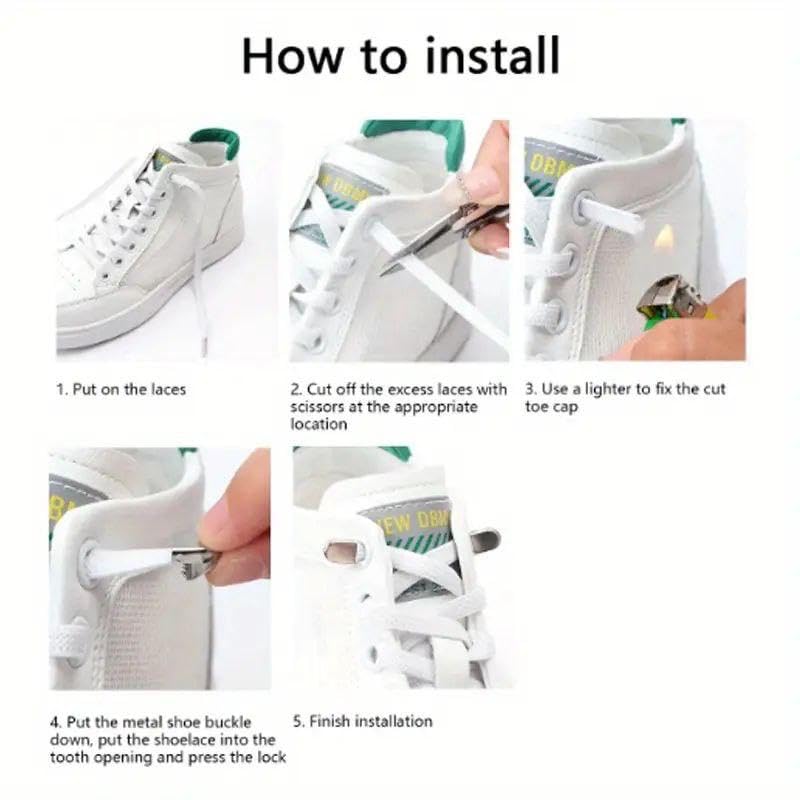 How to install

1. Put on the laces

2. Cut off the excess laces with scissors at the appropriate location

3. Use a lighter to fix the cut toe cap

4. Put the metal shoe buckle down, put the shoelace into the tooth opening and press the lock

5. Finish installation