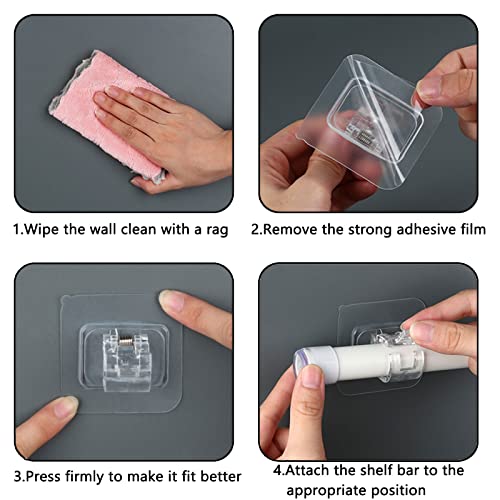 1.Wipe the wall clean with a rag

2.Remove the strong adhesive film

3.Press firmly to make it fit better

4.Attach the shelf bar to the appropriate position