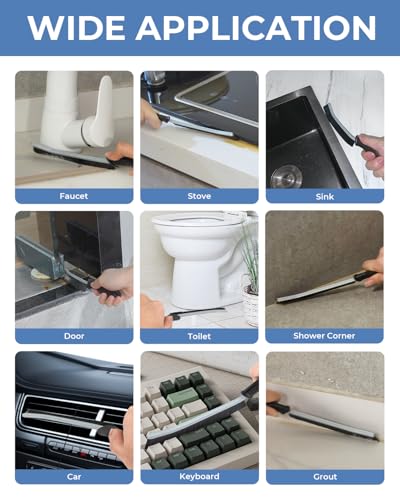 WIDE APPLICATION

Faucet

Stove

Sink

Door

Toilet

Shower Corner

Car

Keyboard

Grout