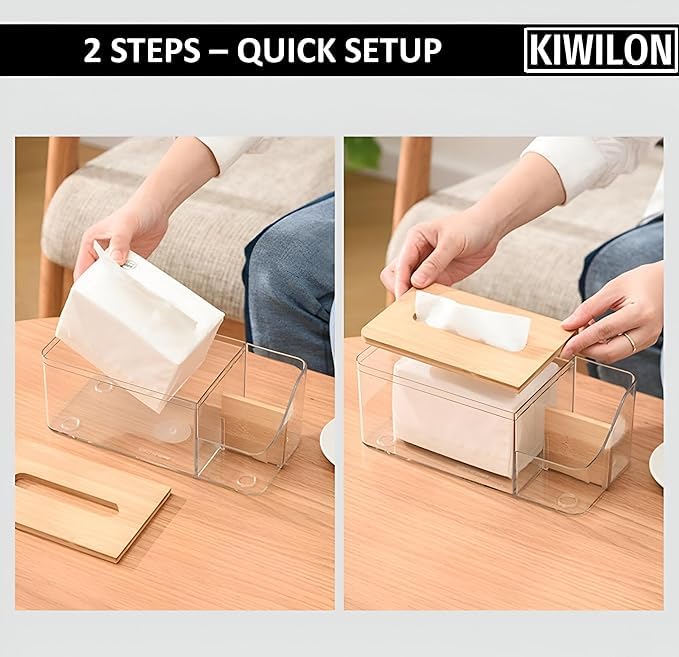 2 STEPS – QUICK SETUP

KIWILON