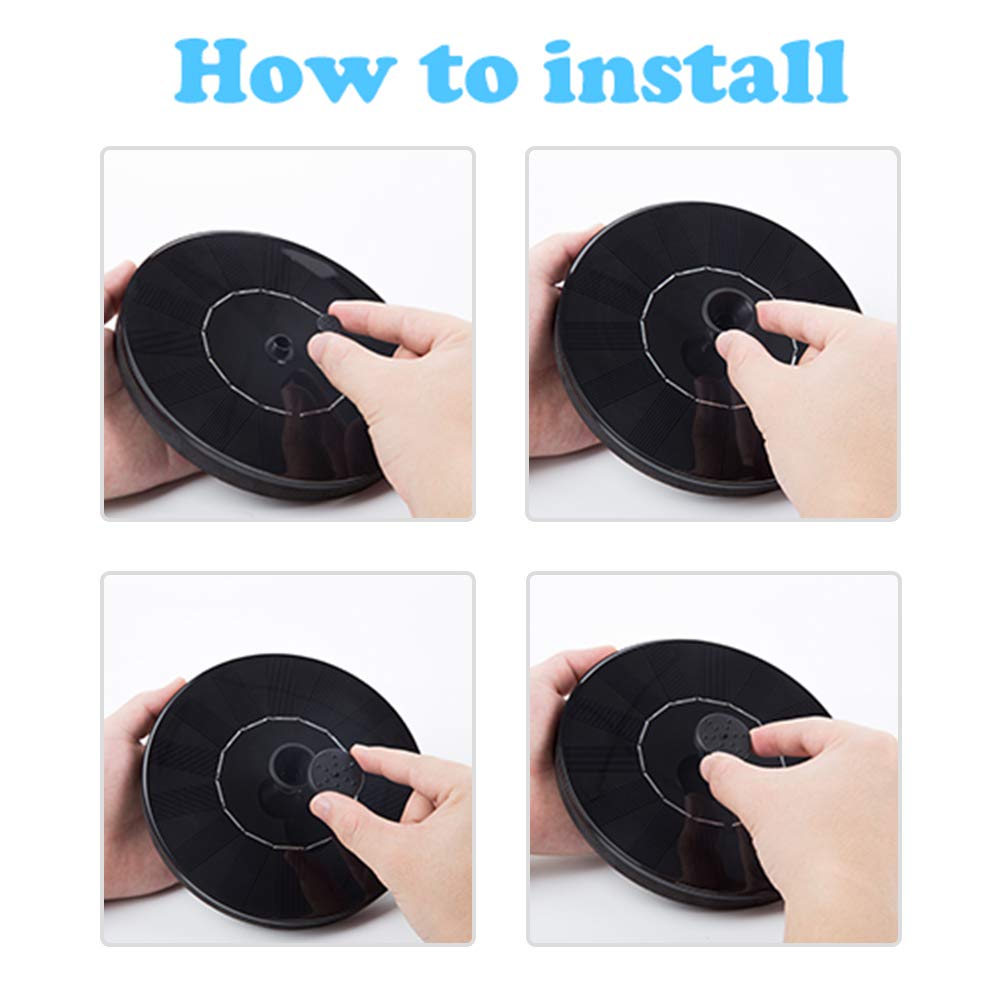 How to install