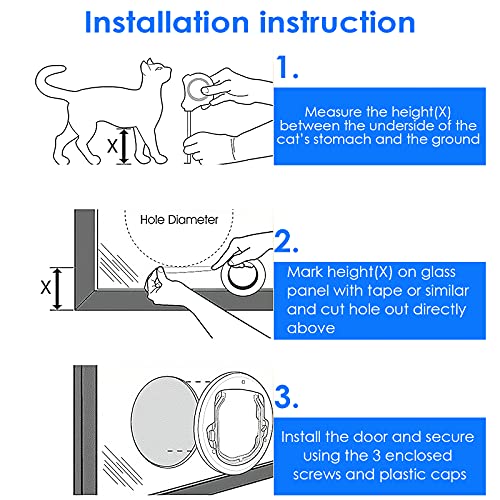 Installation instruction

X

1.

Measure the height(X) between the underside of the cat's stomach and the ground

Hole Diameter

X

2.

Mark height(X) on glass panel with tape or similar and cut hole out directly above

3.

Install the door and secure using the 3 enclosed screws and plastic caps